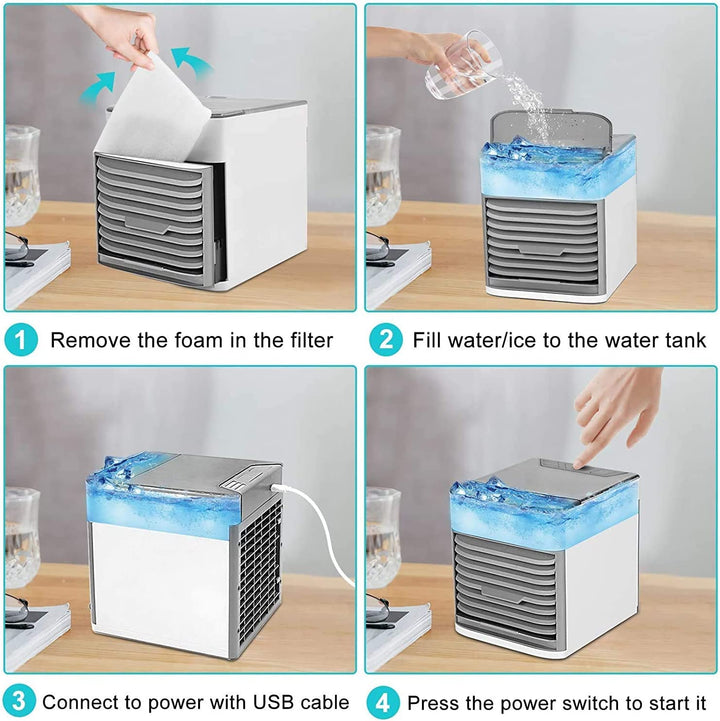 1 Remove the foam in the filter

2 Fill water/ice to the water tank

3 Connect to power with USB cable

4 Press the power switch to start it