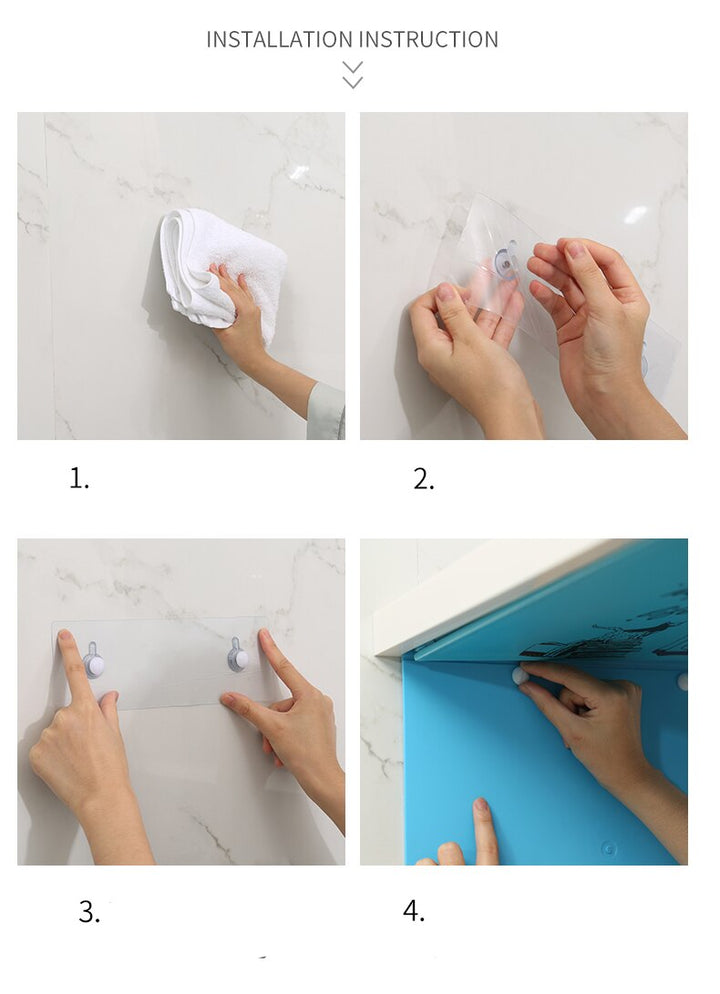 INSTALLATION INSTRUCTION

1.

2.

3.

4.