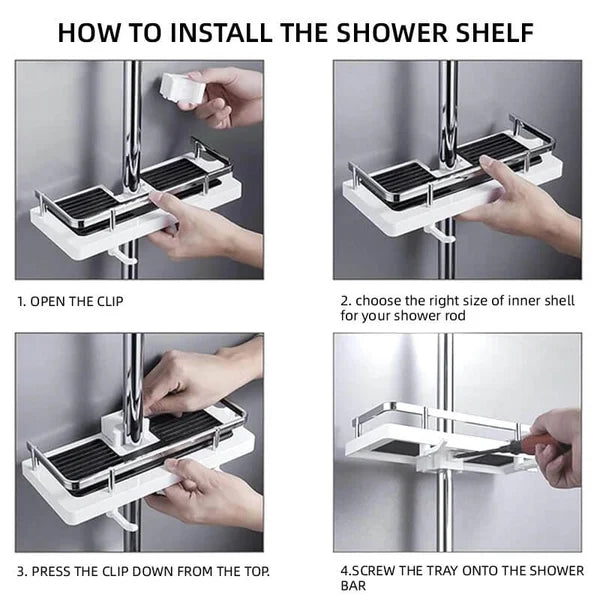 HOW TO INSTALL THE SHOWER SHELF

1. OPEN THE CLIP

2. choose the right size of inner shell for your shower rod

3. PRESS THE CLIP DOWN FROM THE TOP.

4.SCREW THE TRAY ONTO THE SHOWER BAR