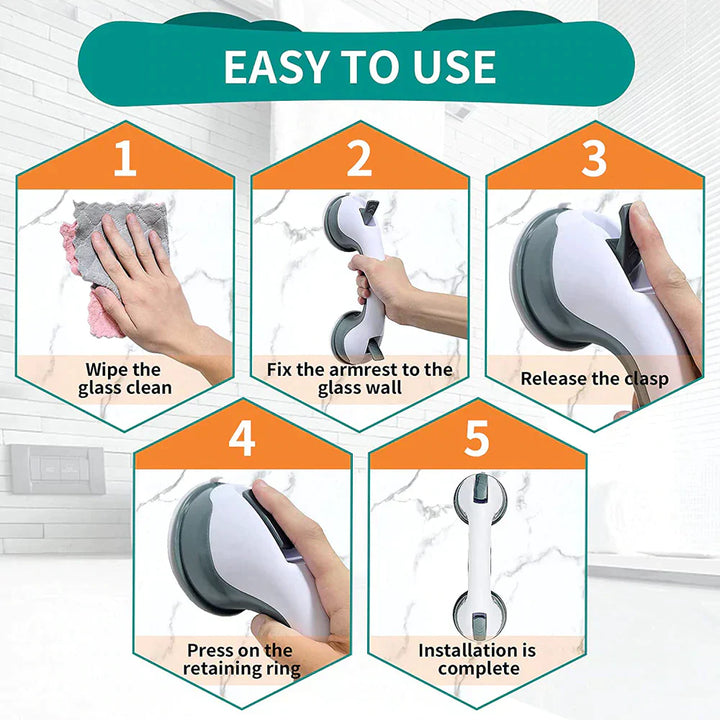 EASY TO USE

1

Wipe the glass clean

2

Fix the armrest to the glass wall

3

Release the clasp

4

Press on the retaining ring

5

Installation is complete